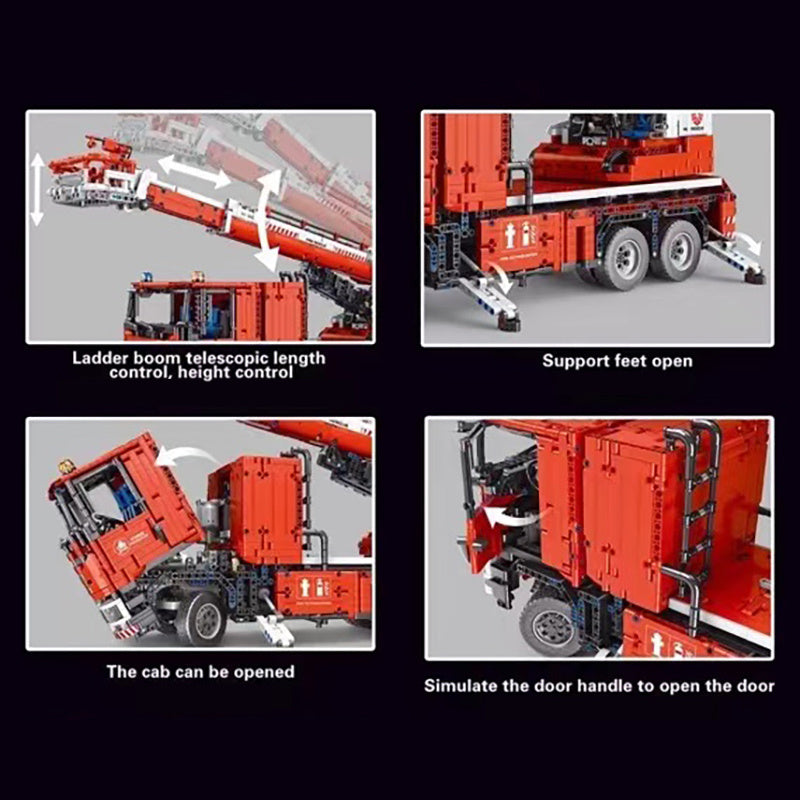 Ladder boom telescopic length control, height control

Support feet open

The cab can be opened

Simulate the door handle to open the door