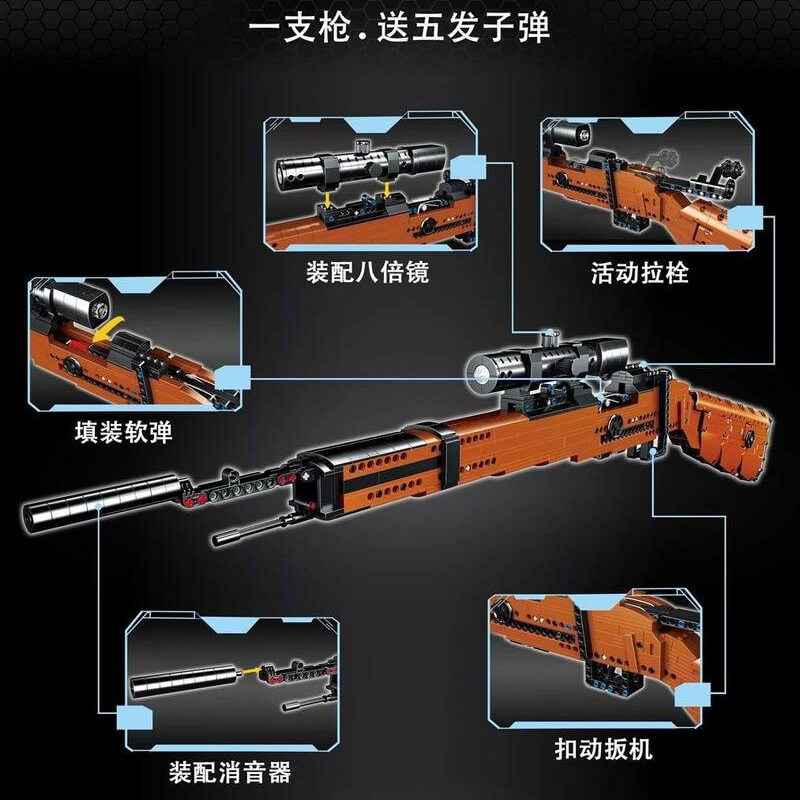 一支枪.送五发子弹

装配八倍镜

活动拉栓

填装软弹

装配消音器

扣动扳机