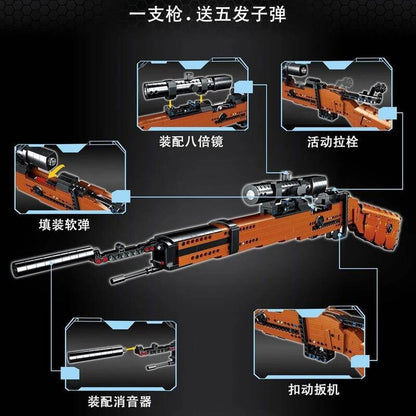 一支枪.送五发子弹

装配八倍镜

活动拉栓

填装软弹

装配消音器

扣动扳机