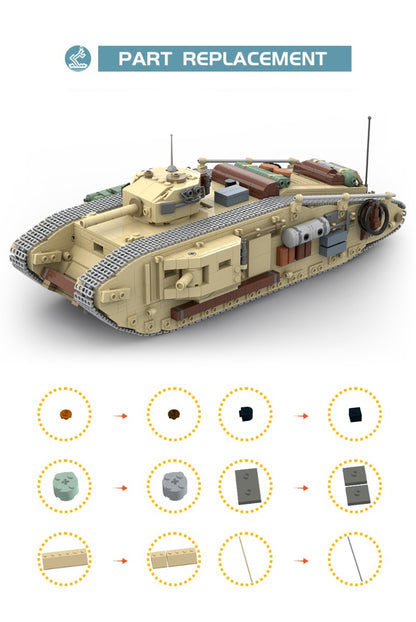 PART REPLACEMENT