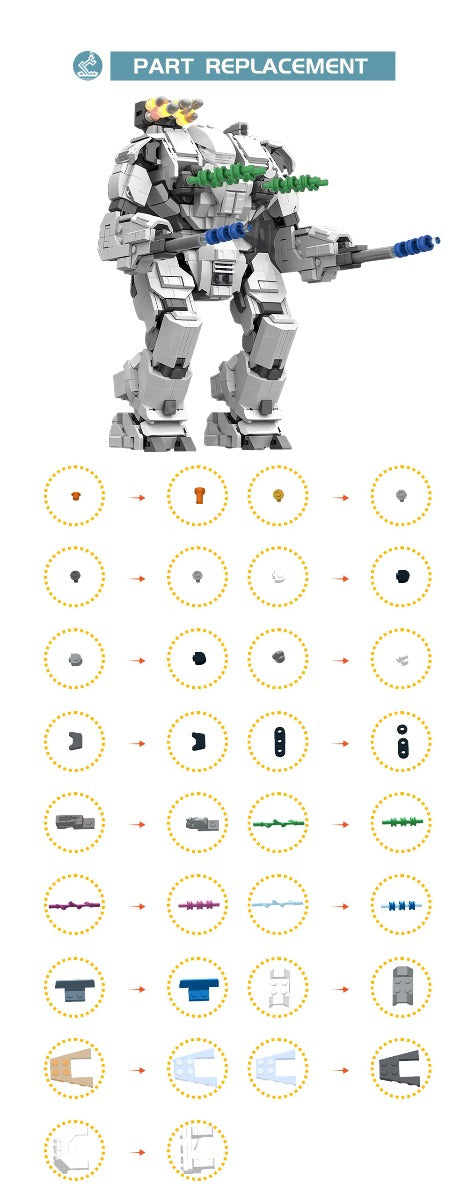 PART REPLACEMENT