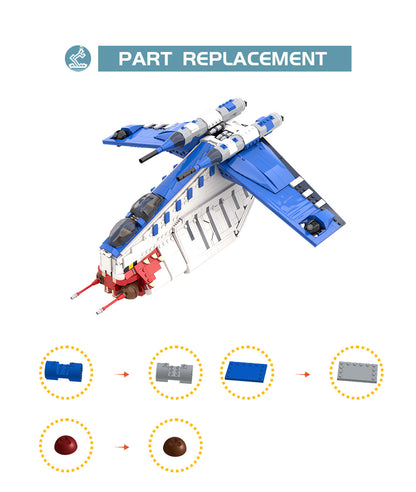 PART REPLACEMENT