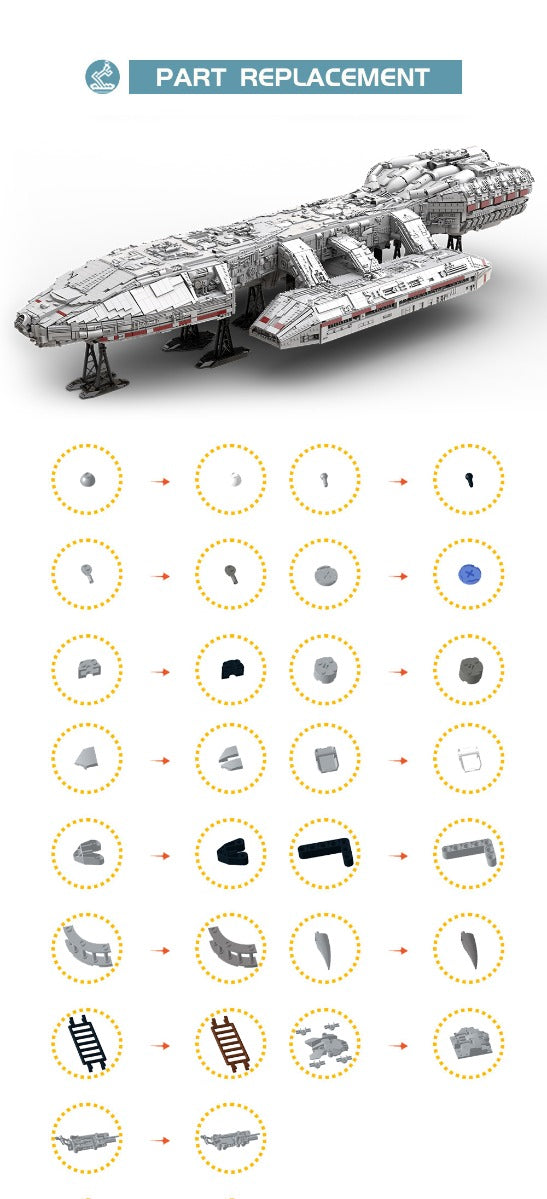 PART REPLACEMENT