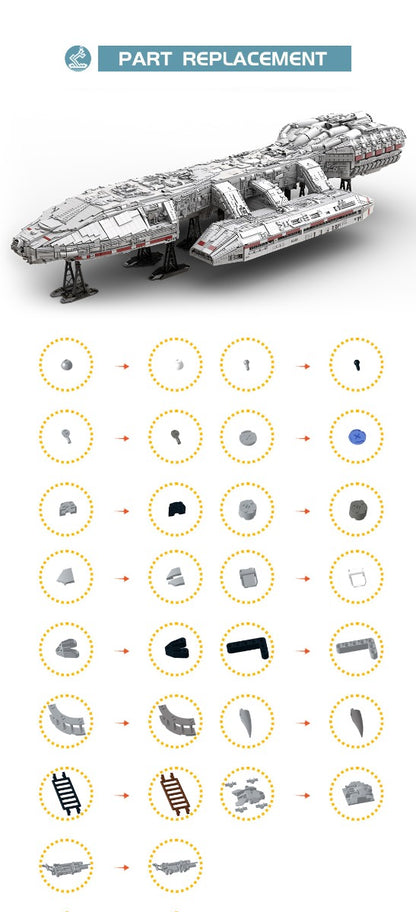 PART REPLACEMENT